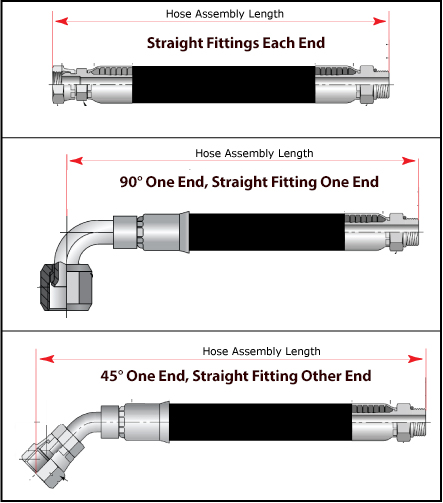 Hose Assembly Length

Straight Fittings Each End

Hose Assembly Length

90° One End, Straight Fitting One End

Hose Assembly Length

45° One End, Straight Fitting Other End